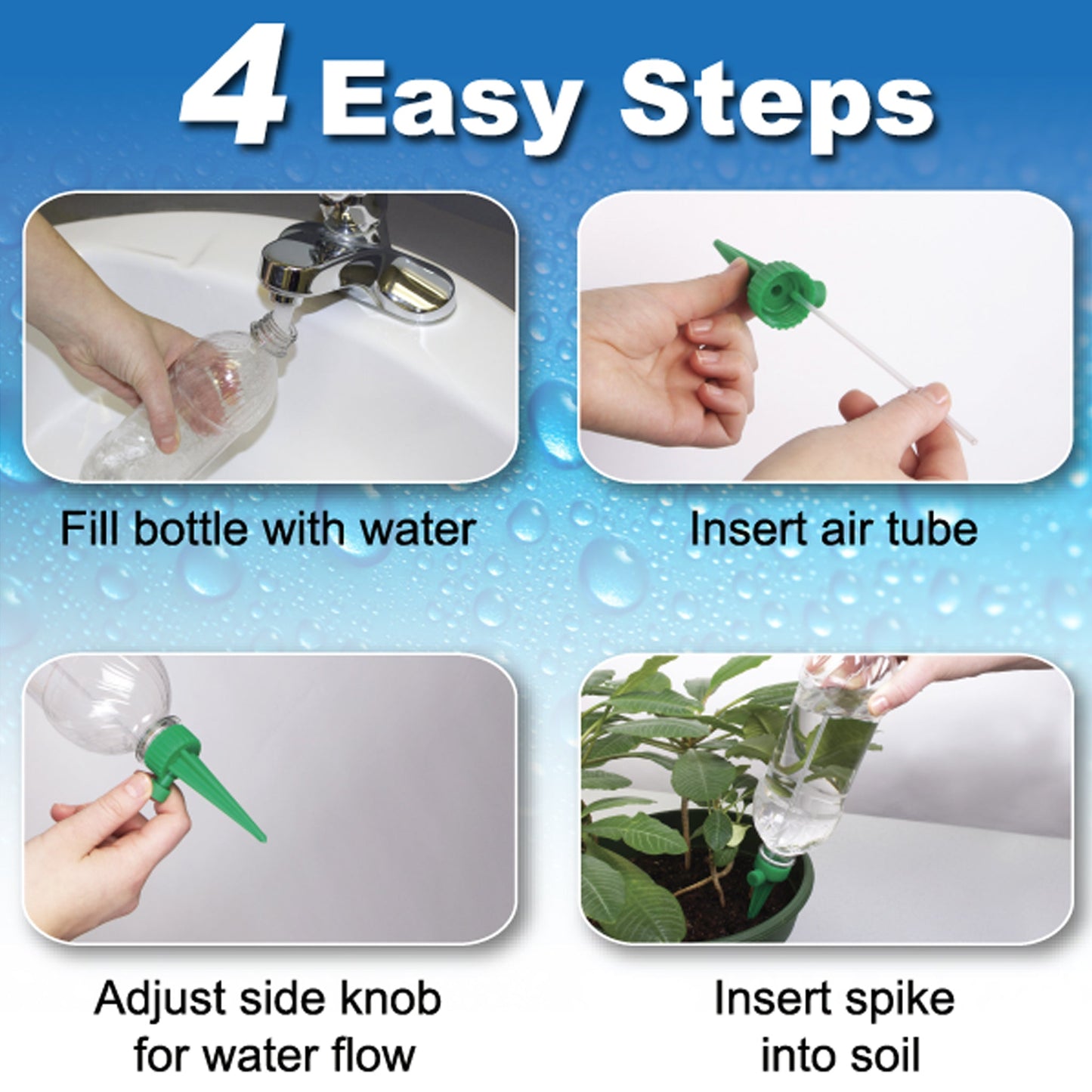 4 Easy Steps

Fill bottle with water

Insert air tube

Adjust side knob for water flow

Insert spike into soil